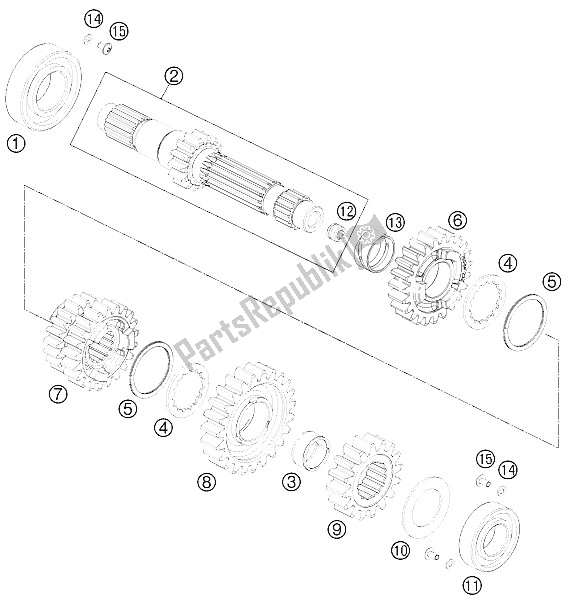 14
15
2
1
12
13
6
4
5
PartsRepublik
7
5
4
8
3
9
15
14
10
11