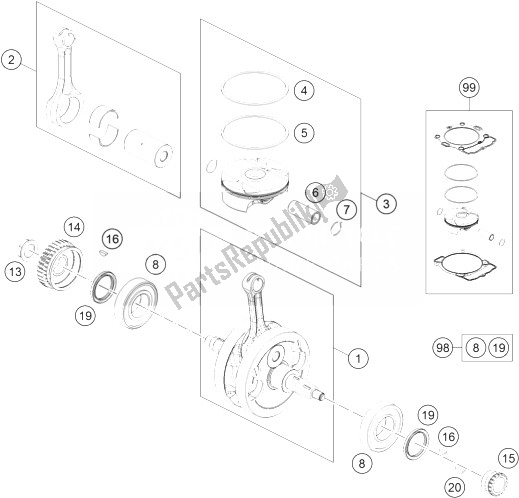 2
4
5
99
6
7
3
14
16
13
8
19
PartsRepublik
1
98
8
19
19
16
8
15
20