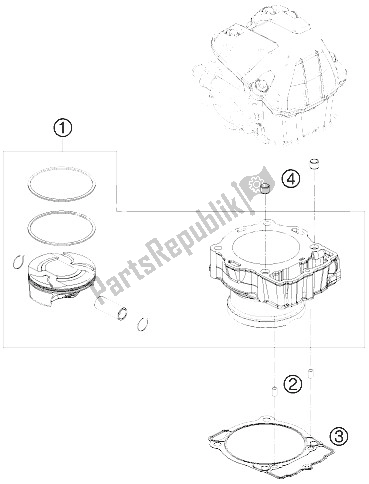 1
4
PartsRepublik
2
3