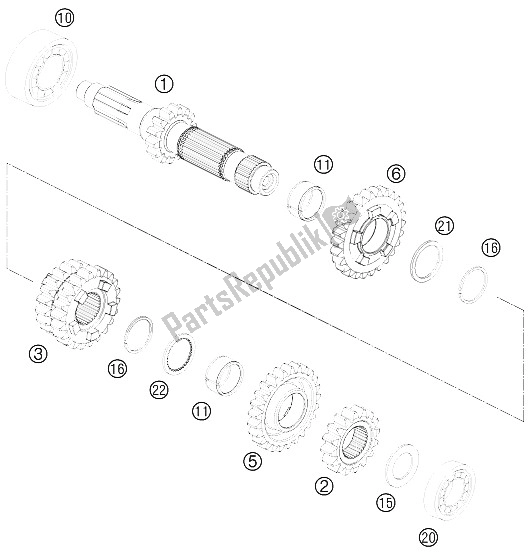 10
1
11
6
21
16
PartsRepublik
3
16
22
11
5
2
15
20