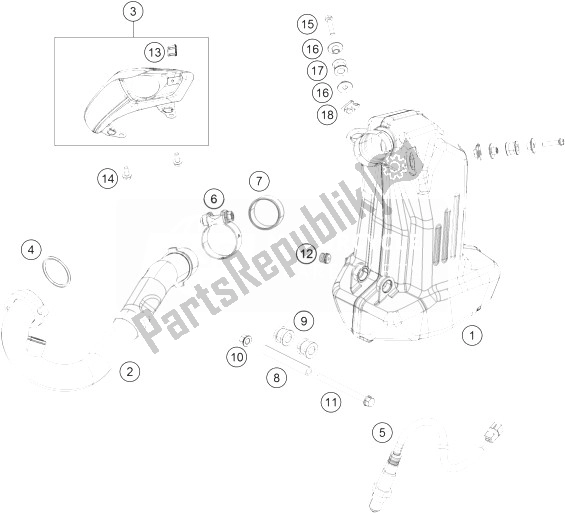 3
13
15
16
17
16
18
14
7
6
4
12
PartsRepublik
9
1
10
2
8
11
5