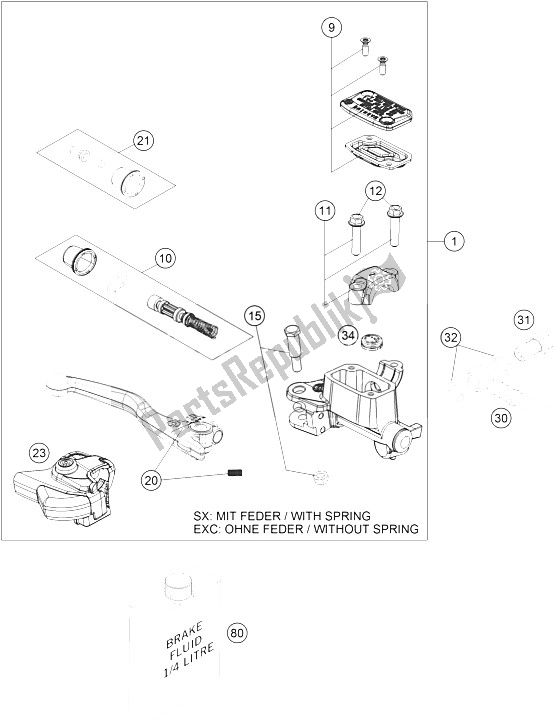 9

21

12

11

1

10

15

34

31

32

30

23

20

PartsRepublik

SX: MIT FEDER / WITH SPRING
EXC: OHNE FEDER / WITHOUT SPRING

BRAKE FLUID 1/4 LITRE

80