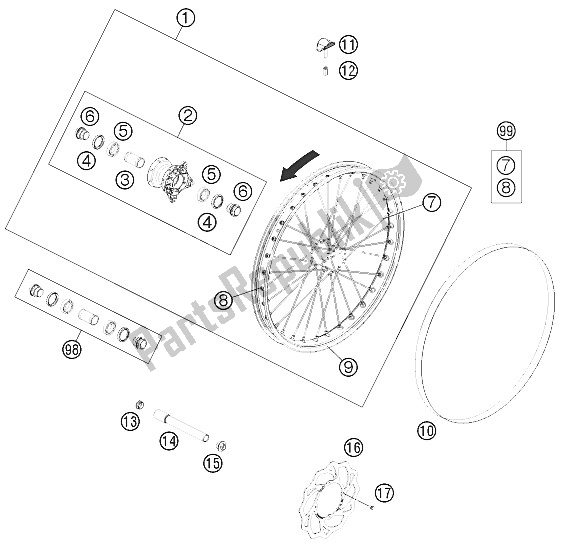 1
11
12
2
6
5
4
3
5
6
4
99
7
8
7
8
9
98
10
13
14
15
16
17
PartsRepublik