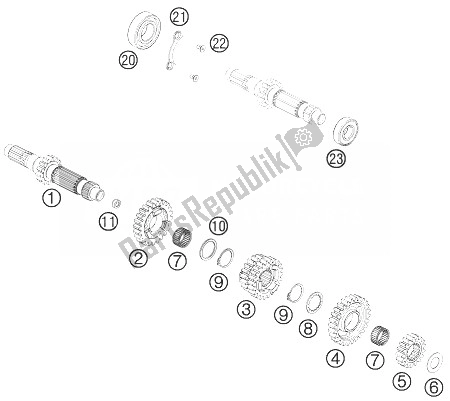 21
22
20
23
PartsRepublik
1
11
10
2
7
9
3
9
8
4
7
5
6