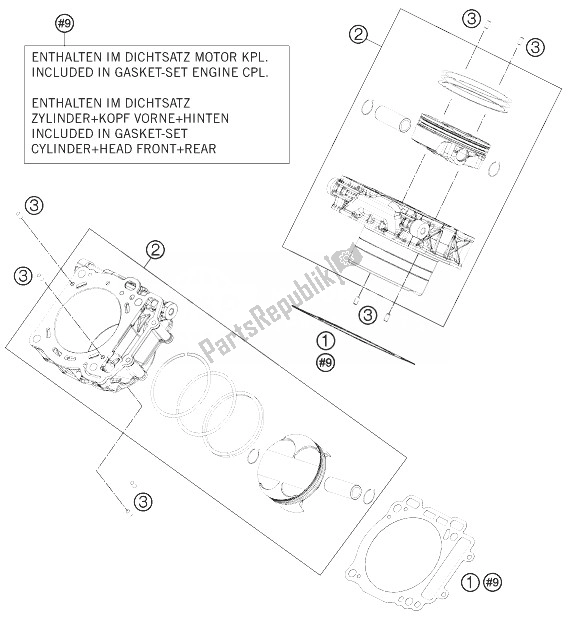 #9

ENTHALTEN IM DICHTSATZ MOTOR KPL.
INCLUDED IN GASKET-SET ENGINE CPL.

ENTHALTEN IM DICHTSATZ ZYLINDER+KOPF VORNE+HINTEN
INCLUDED IN GASKET-SET CYLINDER+HEAD FRONT+REAR

2
3
3
3
3
2
PartsRepublik
3
1
#9
3
1 #9