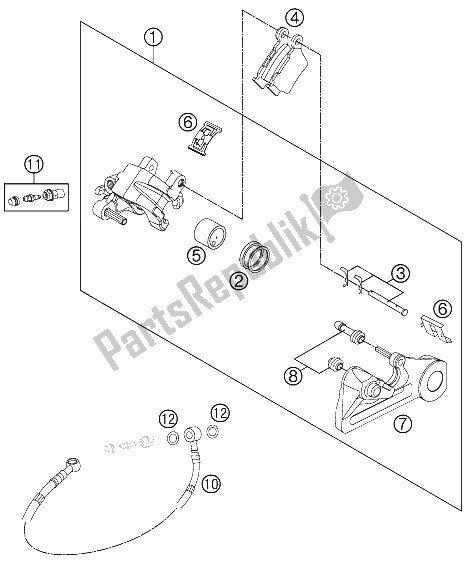 1
4
6
11
5
2
3
6
8
7
12
12
10
PartsRepublik