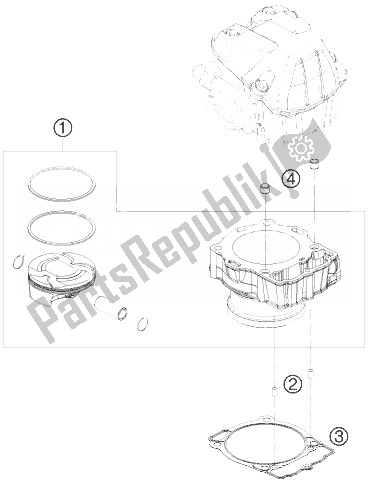 1

4

PartsRepublik

2

3