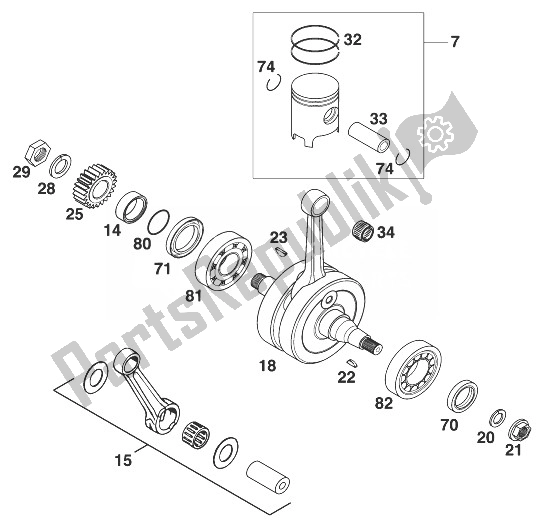 32
7
74
33
74
29
28
25
14
80
71
81
23
34
18
22
82
70
20
21
15
PartsRepublik