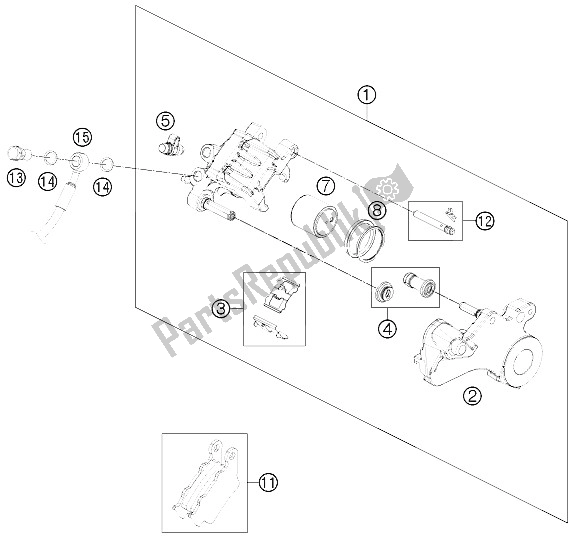 1
5
15
13
14
14
7
8
12
3
4
2
11
PartsRepublik