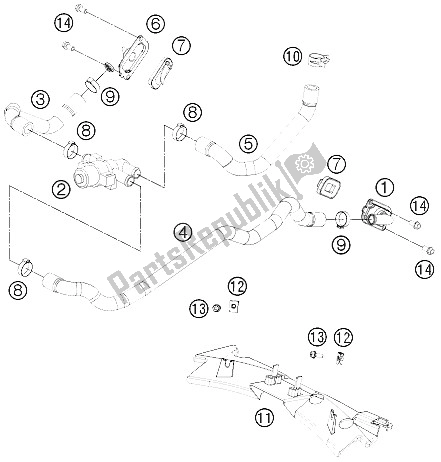 14
6
7
10
3
9
8
8
5
7
2
1
14
4
9
14
8
12
13
13
12
11
PartsRepublik