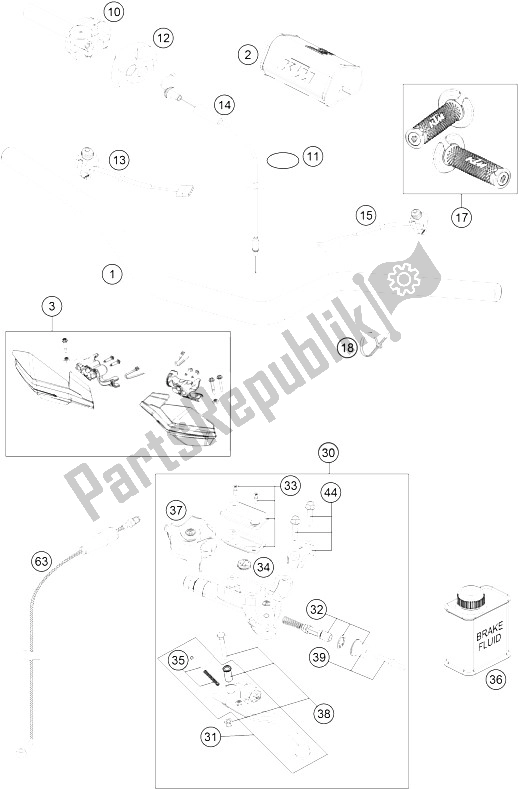 10
12
2
14
13
11
15
17
1
3
18
PartsRepublik
30
33
44
37
34
63
32
39
35
38
31
BRAKE FLUID
36