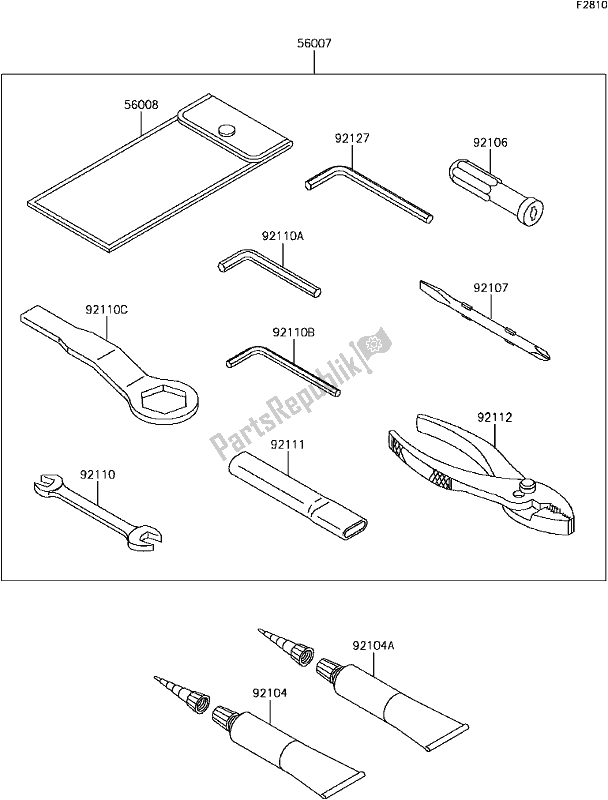 F2810

56007

56008

92127

92106

92110A

92107

92110C

92110B

PartsRepublik

92112

92111

92110

92104A

92104