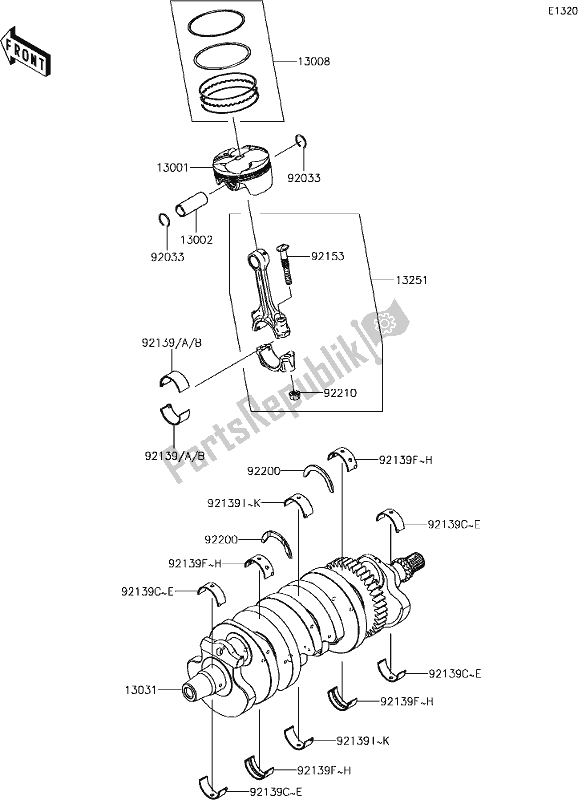 E1320

FRONT

13008

13001

92033

13002

92033

92153

13251

92139/A/B

92210

92139/A/B

PartsRepublik

92200

92139F~H

92139I~K

92139C~E

92200

92139F~H

92139C~E

13031

92139C~E

92139F~H

92139I~K

92139F~H

92139C~E