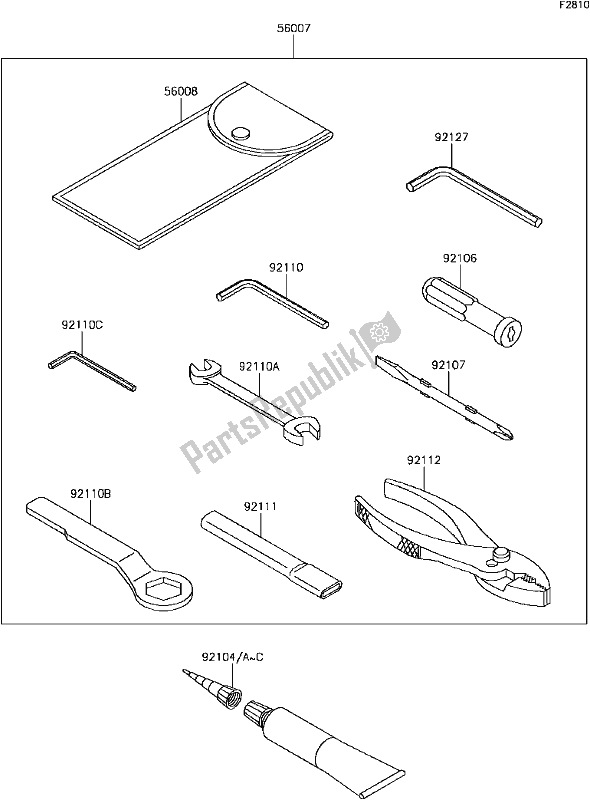 F2810

56007

56008

92127

92110

92106

92110C

92110A

92107

PartsRepublik

92112

92110B

92111

92104/A~C