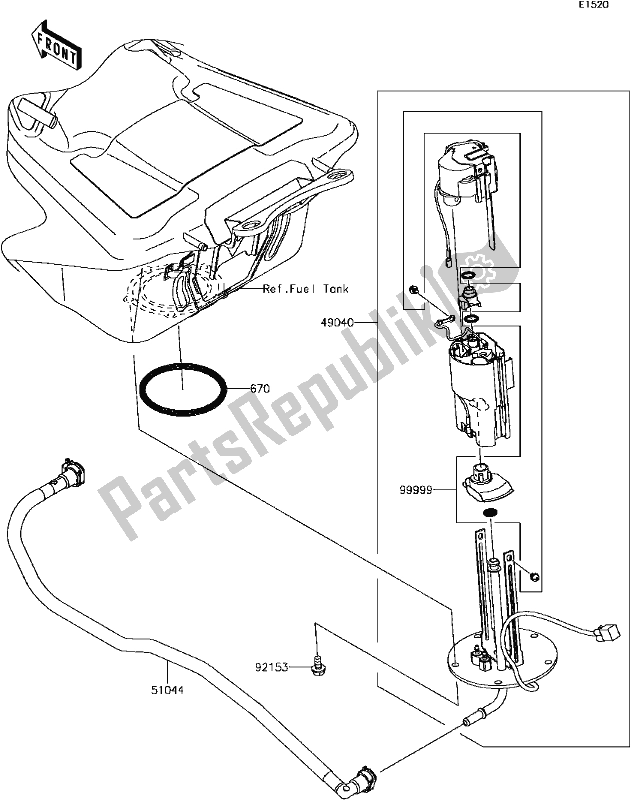 E1520

FRONT

Ref.Fuel Tank

49040

670

99999

92153

51044

PartsRepublik