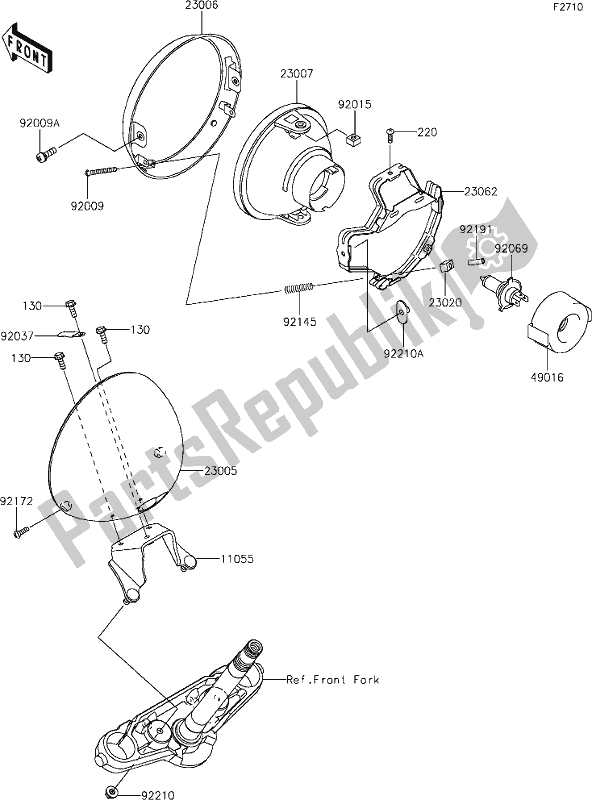 F2710

FRONT

23006

23007

92015

220

92009A

92009

23062

92191

92069

23020

92145

92210A

49016

130

92037

130

130

23005

92172

11055

Ref.Front Fork

92210

PartsRepublik