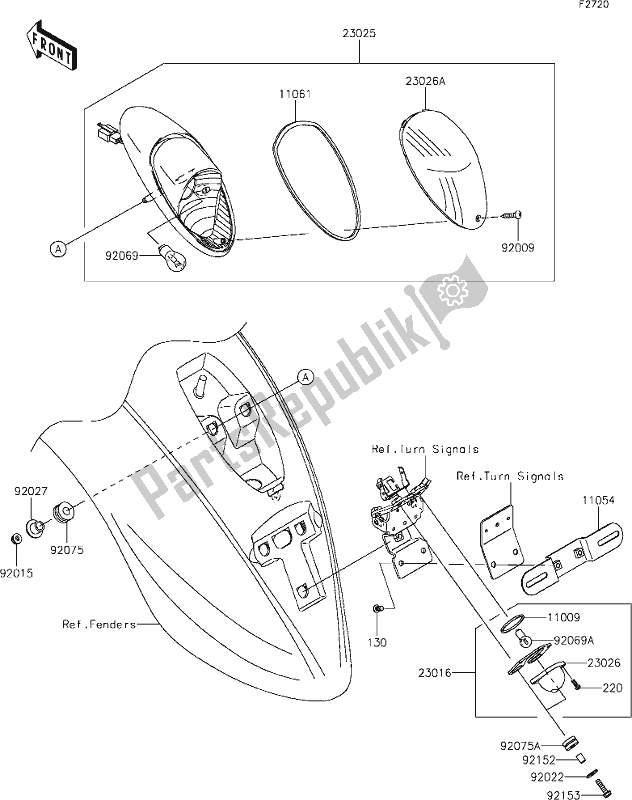 F2720

FRONT

23025

11061

23026A

A

92069

92009

PartsRepublik

A

Ref.Turn Signals

Ref.Turn Signals

11054

92027

92075

92015

Ref.Fenders

130

11009

92069A

23016

23026

220

92075A

92152

92022

92153