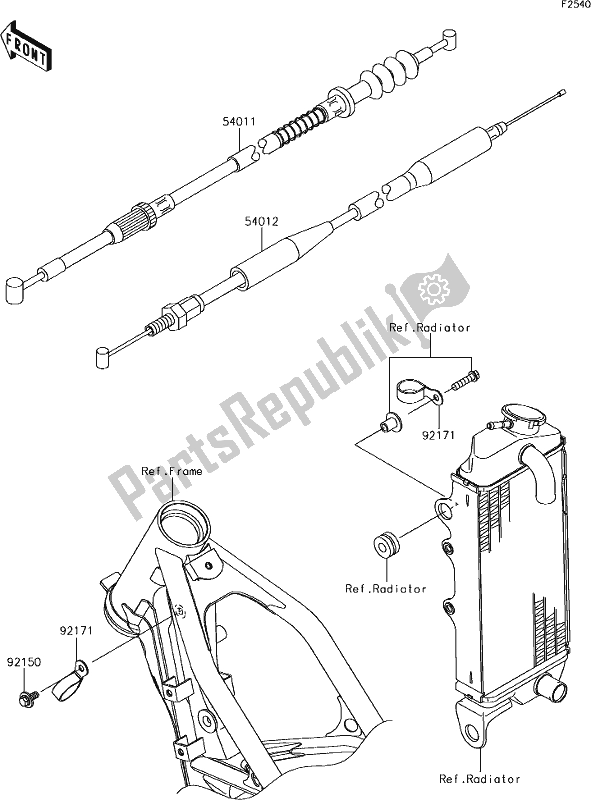 F2540

FRONT

54011

54012

PartsRepublik

Ref.Radiator

92171

Ref.Frame

Ref.Radiator

92171

92150

Ref.Radiator