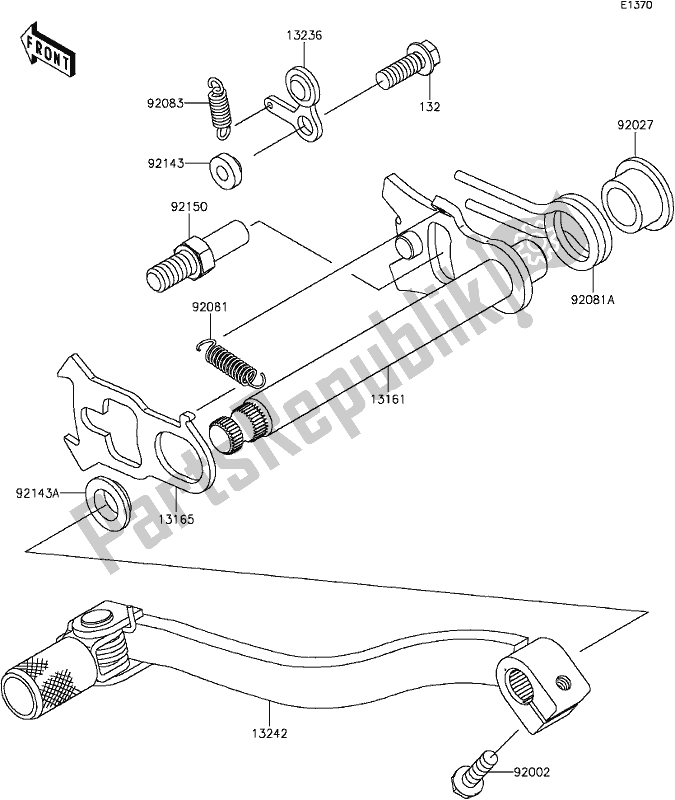 E1370

FRONT

13236

92083

132

92143

92027

92150

92081A

92081

13161

92143A

13165

PartsRepublik

13242

92002