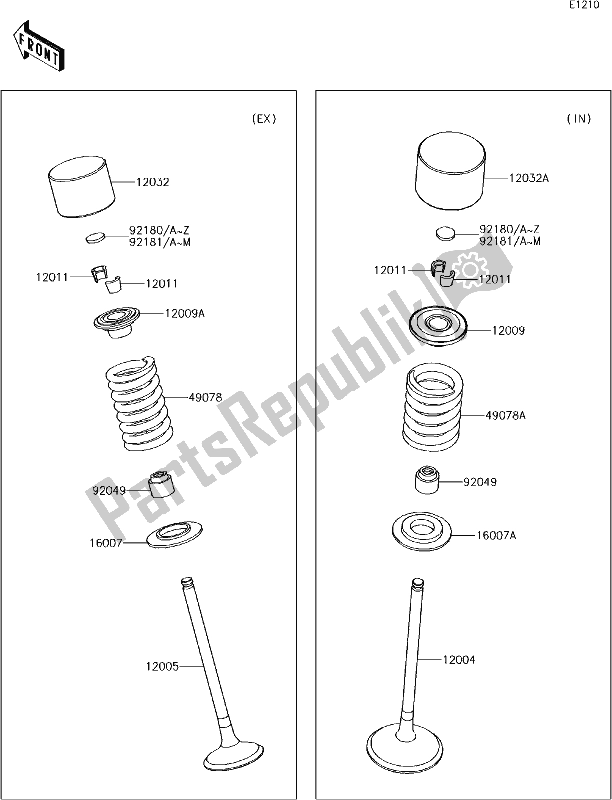 E1210

FRONT

(EX)

12032

92180/A~Z
92181/A~M

12011
12011

12009A

49078

92049

16007

12005

(IN)

12032A

92180/A~Z
92181/A~M

12011
12011

12009

49078A

92049

16007A

12004

PartsRepublik