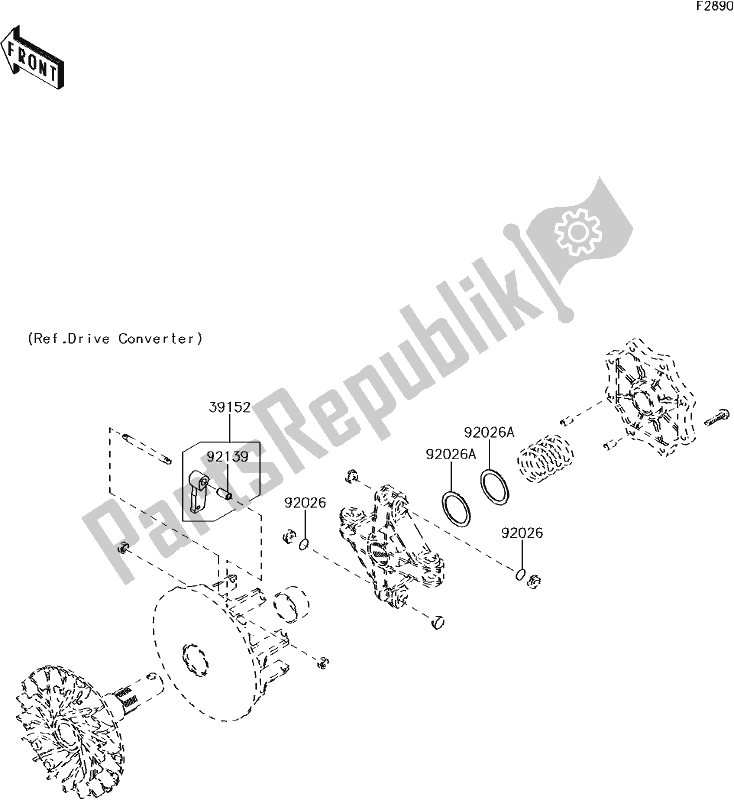 F2890

FRONT

PartsRepublik

(Ref.Drive Converter)

39152

92139

92026

92026A

92026A

92026