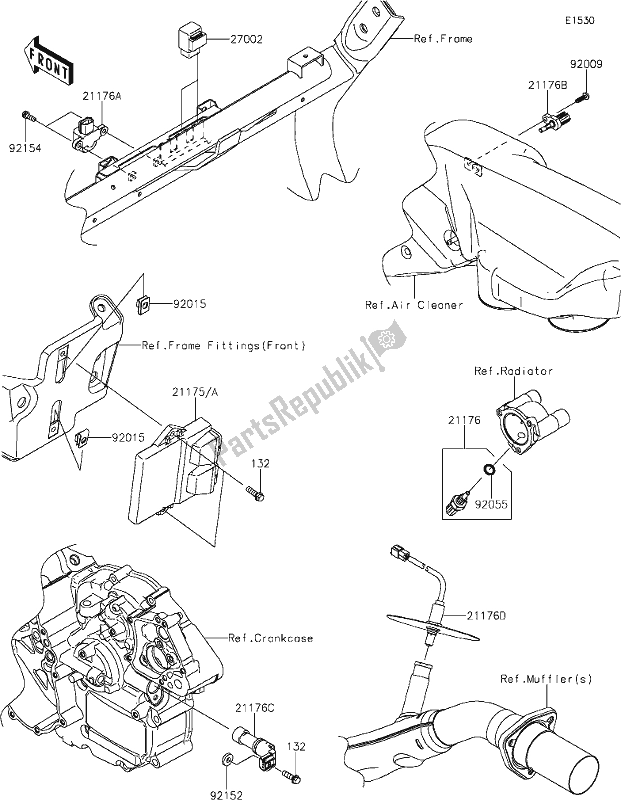 E1530

FRONT

27002

Ref.Frame

92009

21176B

21176A

92154

Ref.Air Cleaner

92015

Ref.Frame Fittings(Front)

PartsRepublik

Ref.Radiator

21175/A

21176

92015

132

92055

21176D

Ref.Crankcase

Ref.Muffler(s)

21176C

132

92152