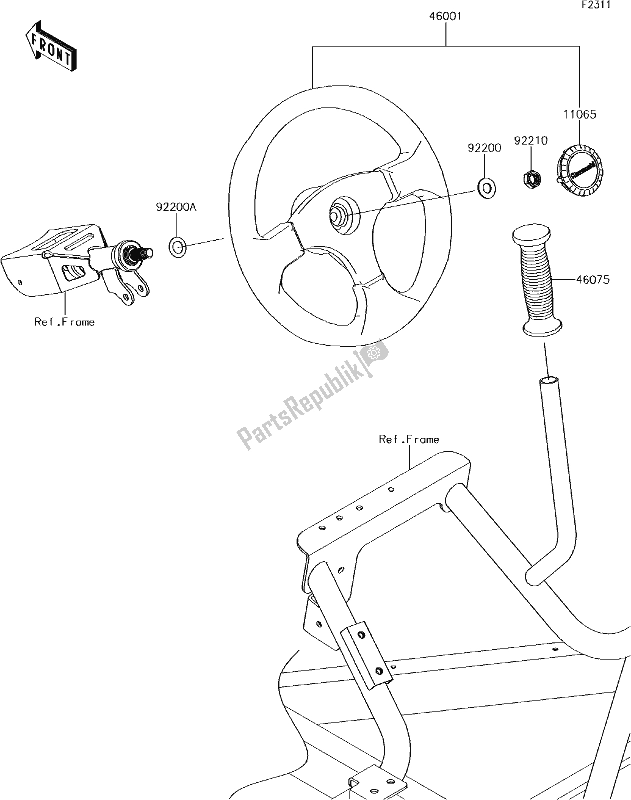 F2311

FRONT

46001

11065

92200

92210

92200A

46075

Ref.Frame

PartsRepublik

Ref.Frame