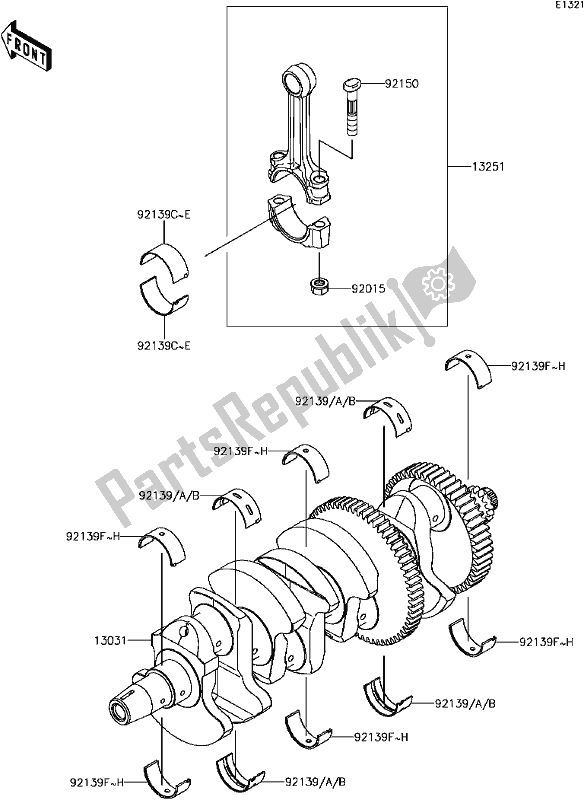 E1321

FRONT

92150

13251

92139C~E

92015

92139C~E

PartsRepublik

92139F~H

92139/A/B

92139F~H

92139/A/B

92139F~H

13031

92139F~H

92139/A/B

92139F~H

92139F~H

92139/A/B