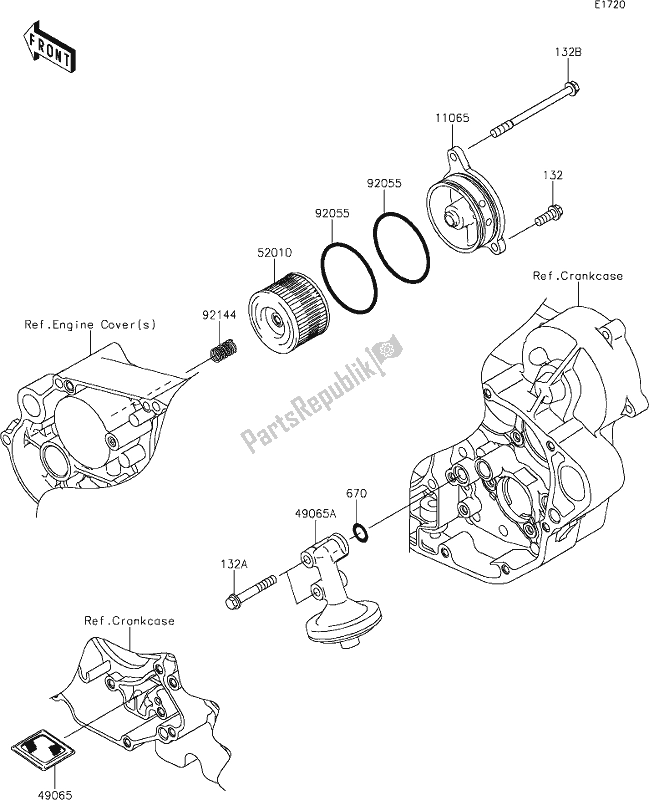 E1720

FRONT

132B

11065

132

92055

92055

52010

Ref.Crankcase

92144

Ref.Engine Cover(s)

PartsRepublik

670

49065A

132A

Ref.Crankcase

49065