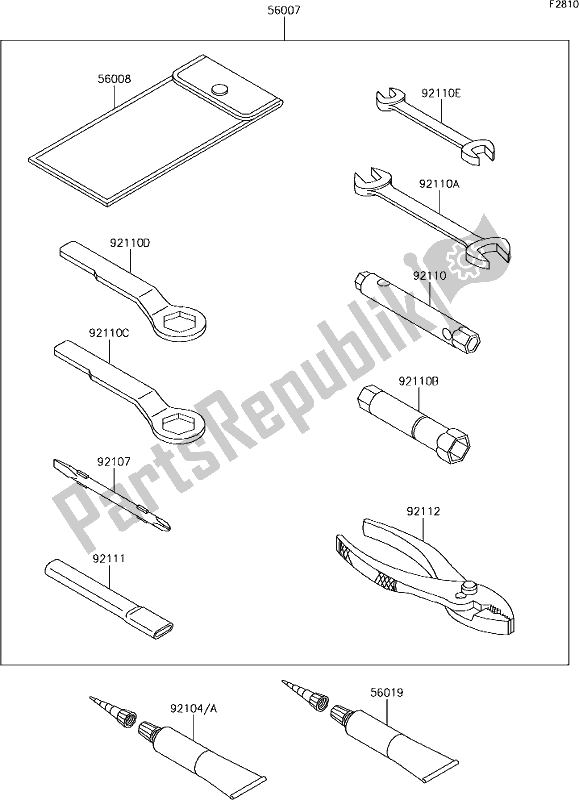 F2810

56007

56008

92110E

92110A

92110D

92110

92110C

92110B

92107

92112

92111

92104/A

56019

PartsRepublik