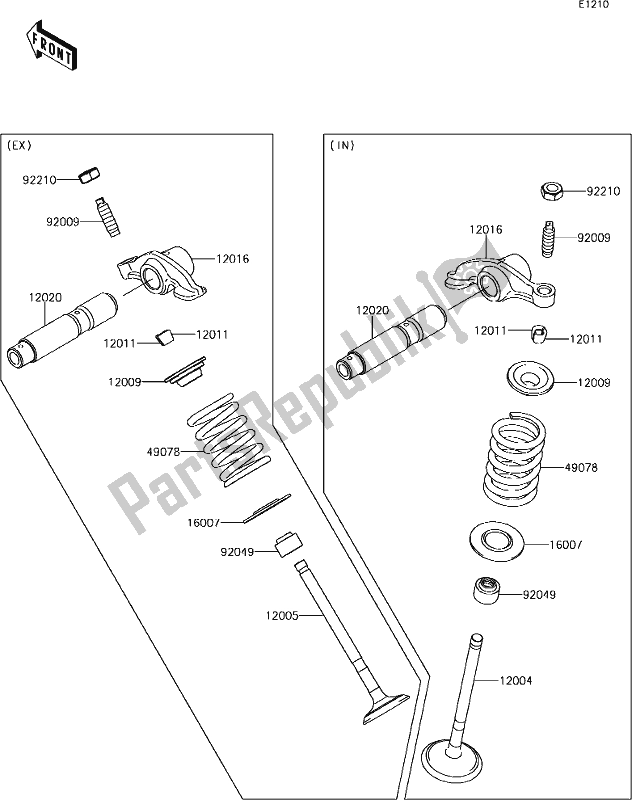 E1210

FRONT

(EX)

92210

92009

12016

12020

12011

12011

12009

49078

16007

92049

12005

(IN)

92210

12016

92009

12020

12011

12011

12009

49078

16007

92049

12004

PartsRepublik