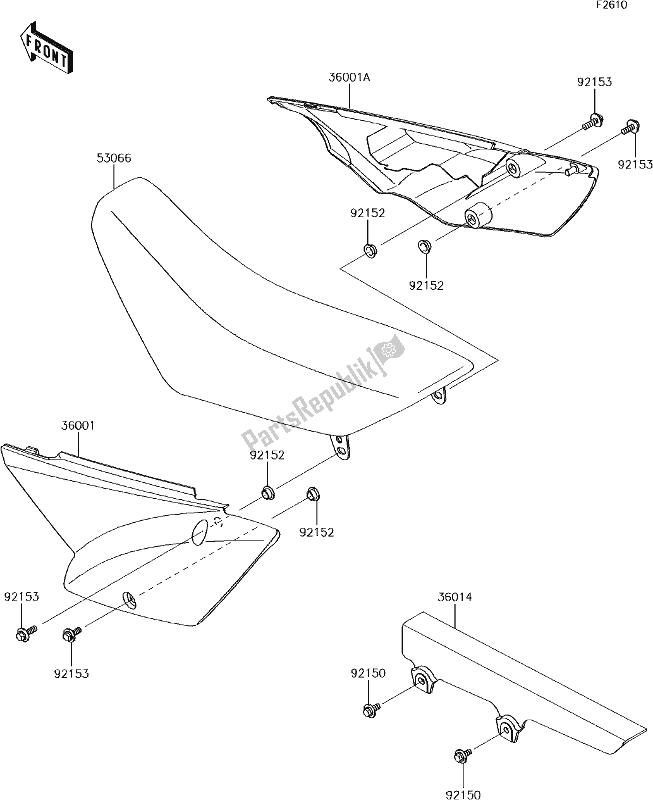 F2610

FRONT

36001A

92153

92153

53066

92152

92152

PartsRepublik

36001

92152

92152

92153

92153

36014

92150

92150