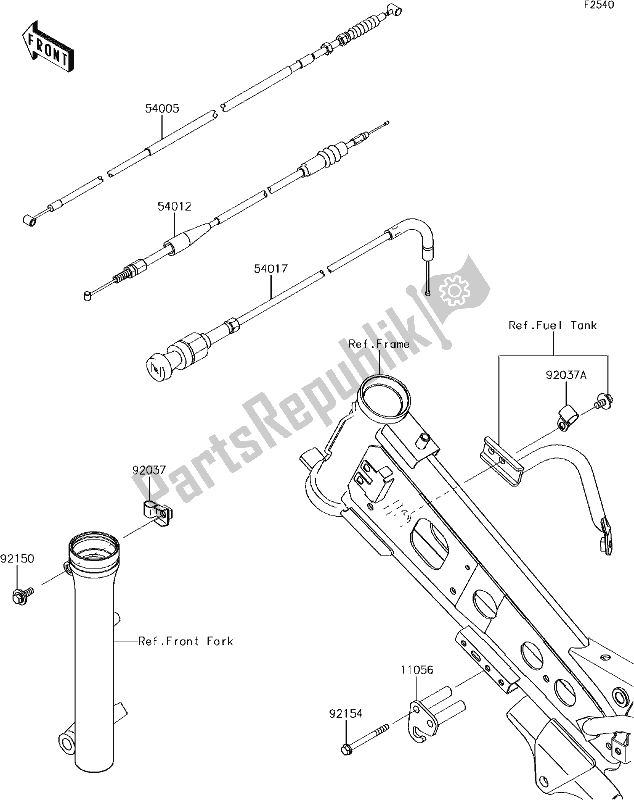 F2540

FRONT

54005

54012

54017

PartsRepublik

Ref.Fuel Tank

Ref.Frame

92037A

92037

92150

Ref.Front Fork

11056

92154