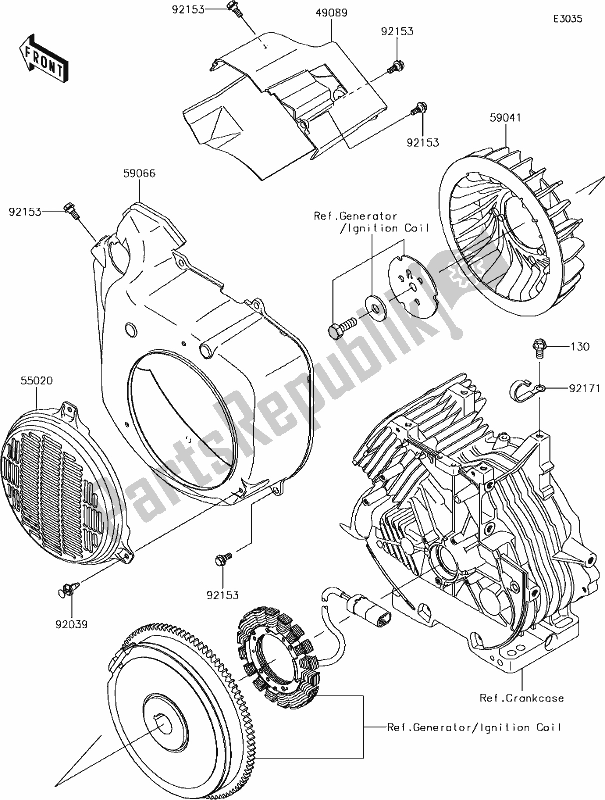 E3035

FRONT

92153

49089

92153

92153

59041

59066

92153

Ref.Generator /Ignition Coil

130

92171

55020

PartsRepublik

92153

92039

Ref.Crankcase

Ref.Generator/Ignition Coil