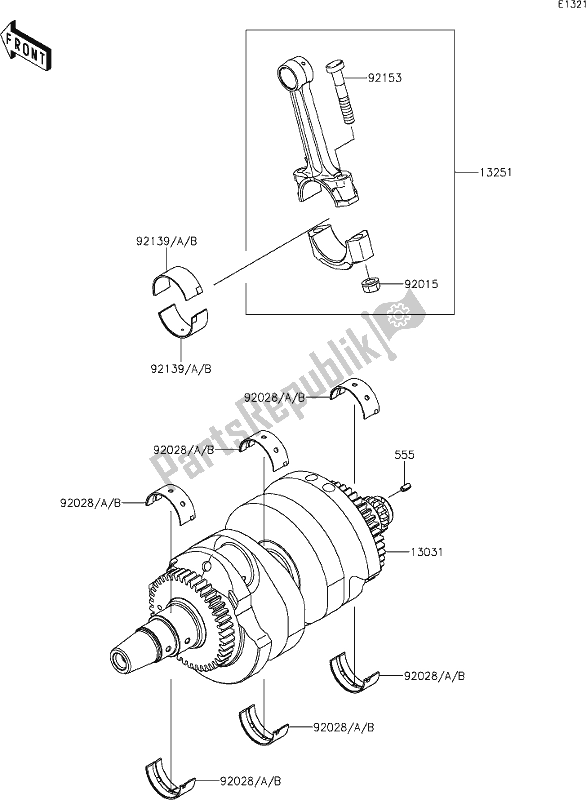 E1321

FRONT

92153

13251

92139/A/B

92015

92139/A/B

PartsRepublik

92028/A/B

92028/A/B

555

92028/A/B

13031

92028/A/B

92028/A/B

92028/A/B