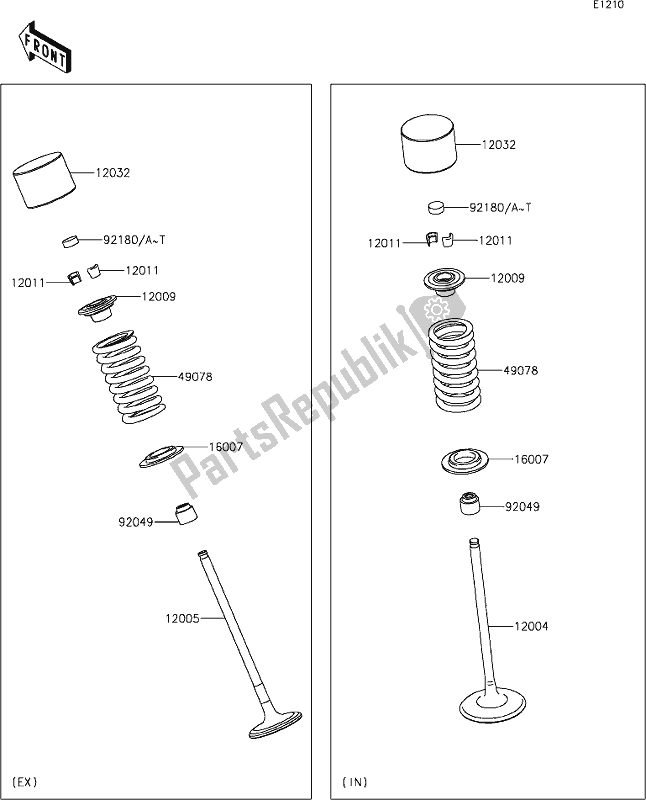 E1210

FRONT

12032

92180/A~T

12011

12011

12009

49078

16007

92049

12005

(EX)

12032

92180/A~T

12011

12011

12009

49078

16007

92049

12004

(IN)

PartsRepublik