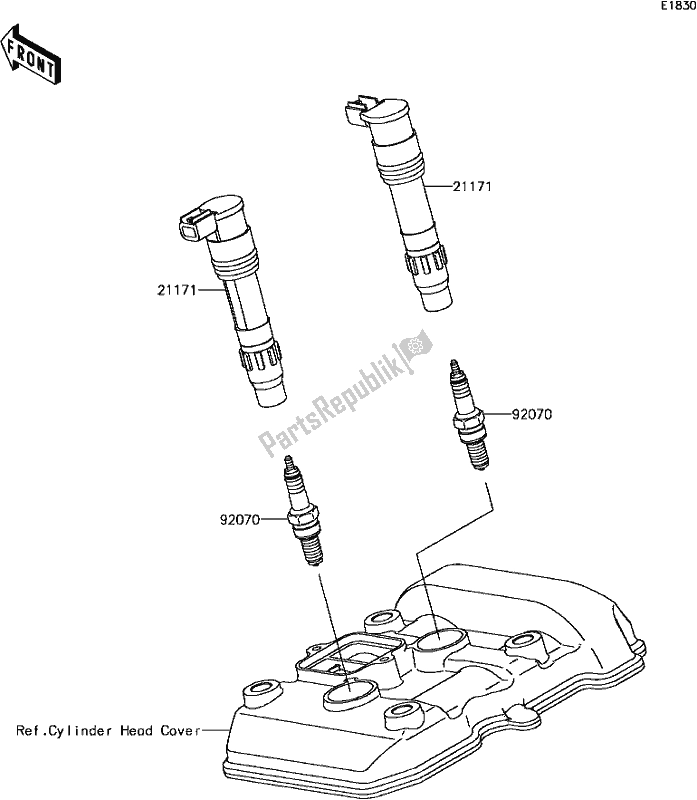 E1830

FRONT

21171

21171

PartsRepublik

92070

92070

Ref.Cylinder Head Cover