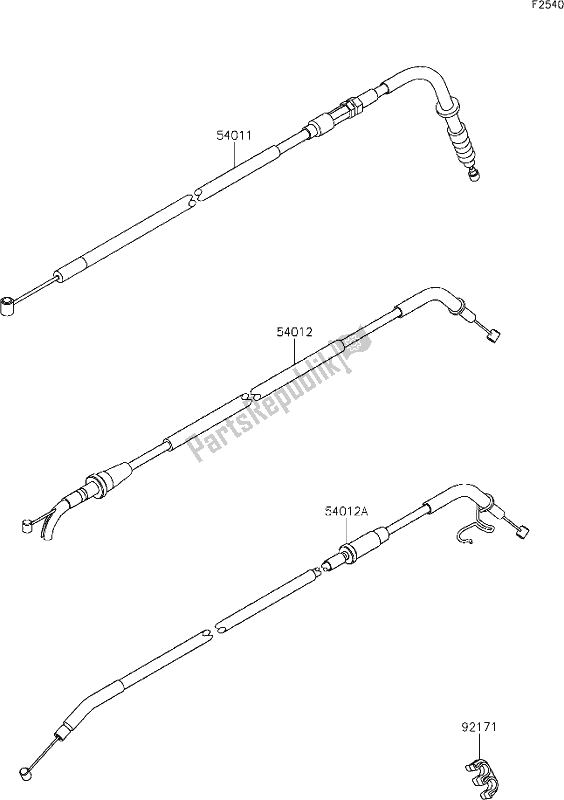 F2540

54011

54012

PartsRepublik

54012A

92171