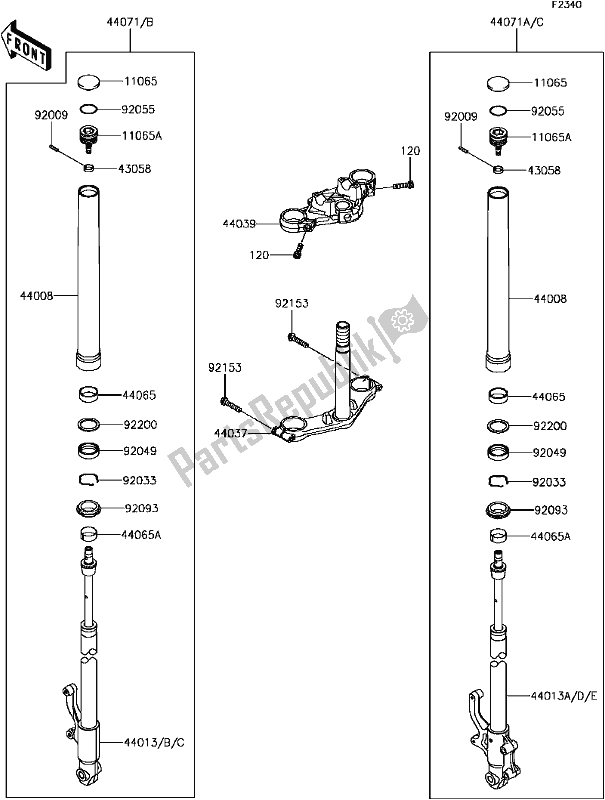 F2340

FRONT

44071/B

11065
92055
92009
11065A
43058
44008
44065
92200
92049
92033
92093
44065A
44013/B/C

120
44039
120

92153
92153
44037

PartsRepublik

44071A/C

11065
92055
92009
11065A
43058
44008
44065
92200
92049
92033
92093
44065A
44013A/D/E