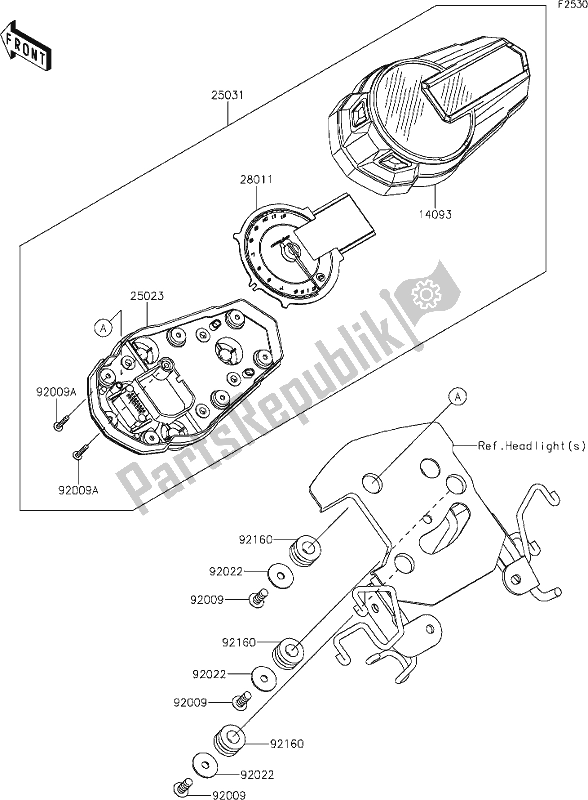 F2530

FRONT

25031

28011

14093

25023

A

92009A

92009A

PartsRepublik

A

Ref.Headlight(s)

92160

92022

92009

92160

92022

92009

92160

92022

92009