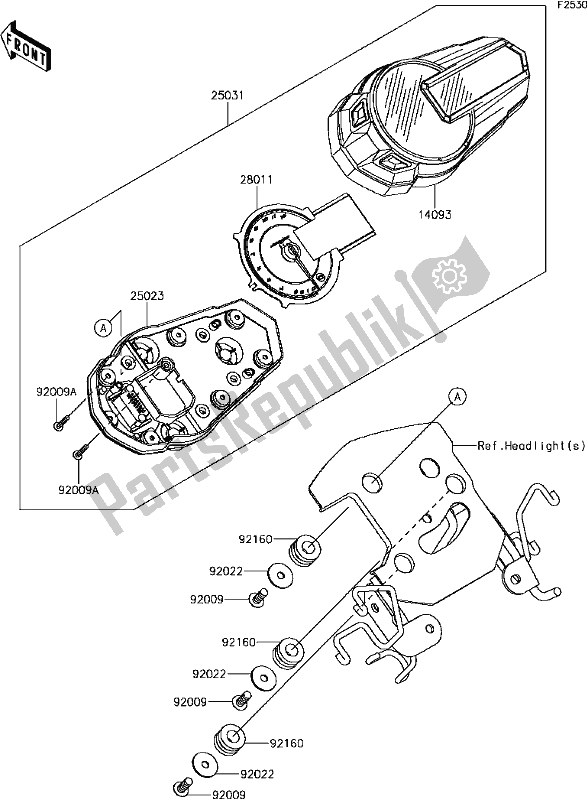 F2530

FRONT

25031

28011

14093

25023

A

92009A

92009A

PartsRepublik

A

Ref.Headlight(s)

92160

92022

92009

92160

92022

92009

92160

92022

92009