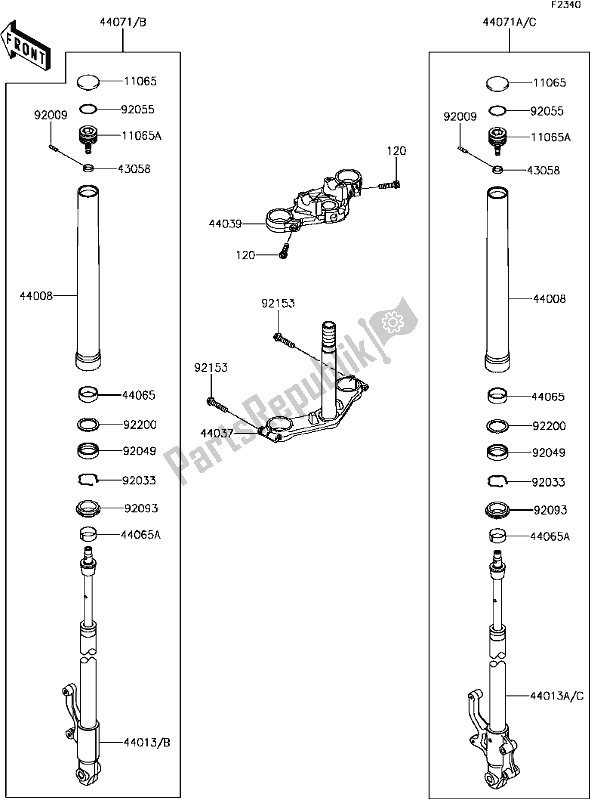 F2340

FRONT

44071/B
11065
92055
92009
11065A
43058
44008
44065
92200
92049
92033
92093
44065A
44013/B

120
44039
120
92153
92153
44037

PartsRepublik

44071A/C
11065
92055
92009
11065A
43058
44008
44065
92200
92049
92033
92093
44065A
44013A/C