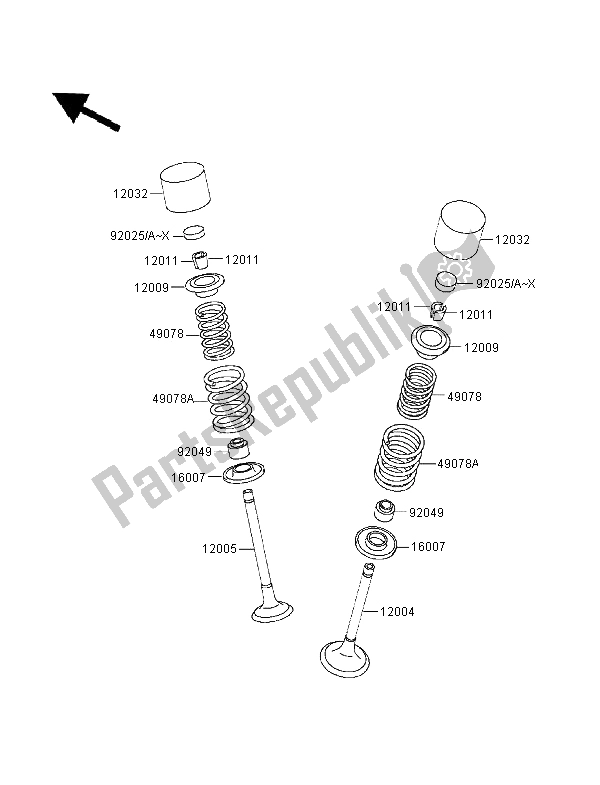 12032
92025/A~X
12011
12011
12009
49078
49078A
92049
16007
12005

12032
92025/A~X
12011
12011
12009
49078
49078A
92049
16007
12004

PartsRepublik