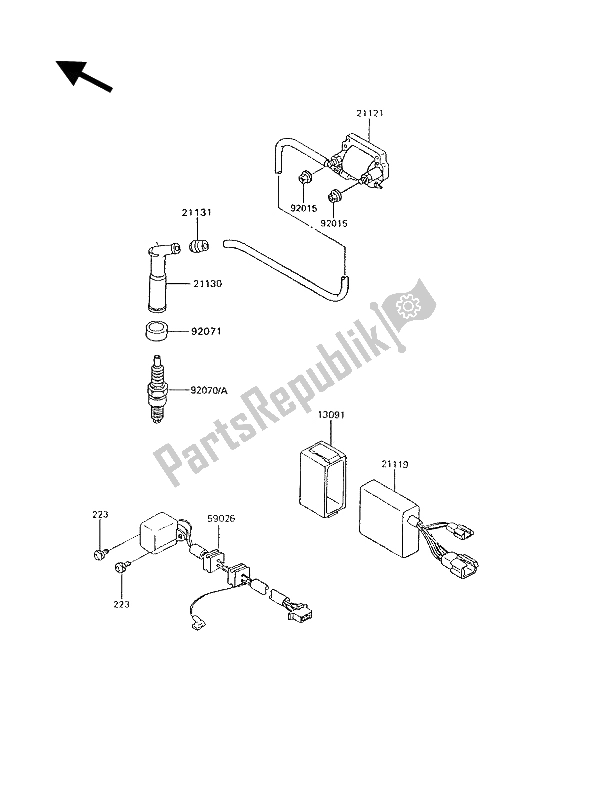 21121

92015

92015

21131

21130

92071

92070/A

PartsRepublik

13091

21119

223

59026

223