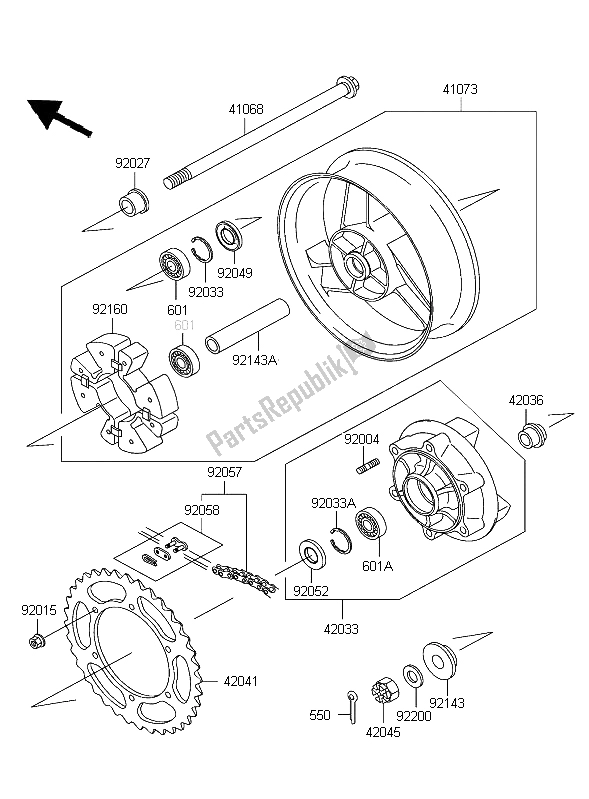 41068
41073
92027
92049
92033
601
92160
601
92143A
PartsRepublik
42036
92004
92057
92058
92033A
601A
92052
42033
92015
42041
550
42045
92200
92143