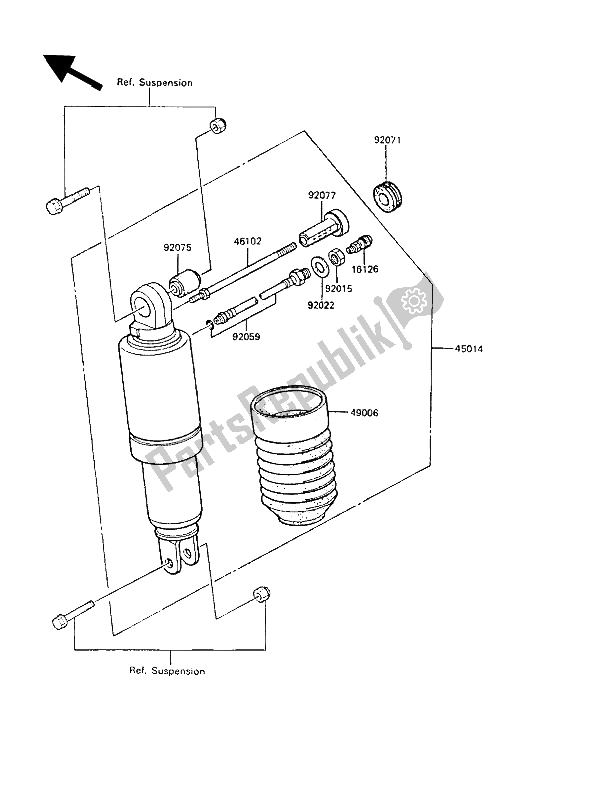 Ref. Suspension

92071

92077

92075

46102

16126

92015

92022

92059

45014

49006

PartsRepublik

Ref. Suspension