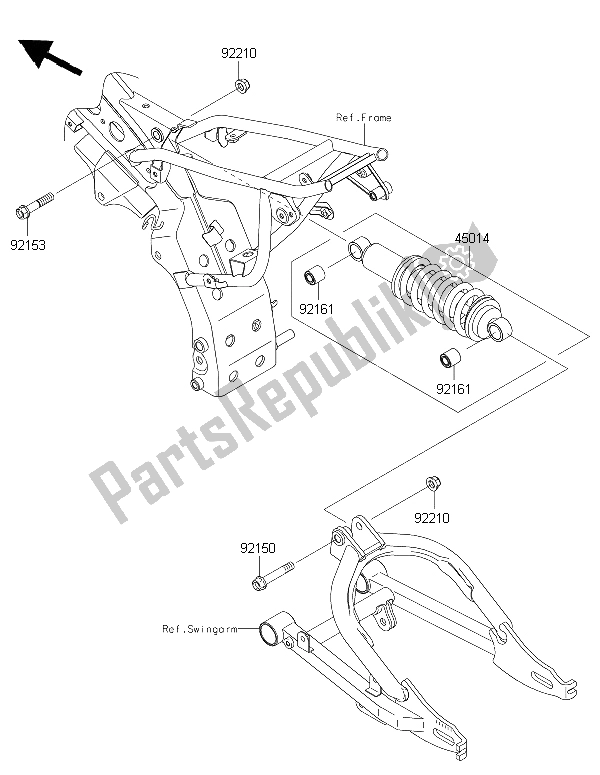 92210

Ref.Frame

92153

45014

92161

92161

PartsRepublik

92210

92150

Ref.Swingarm