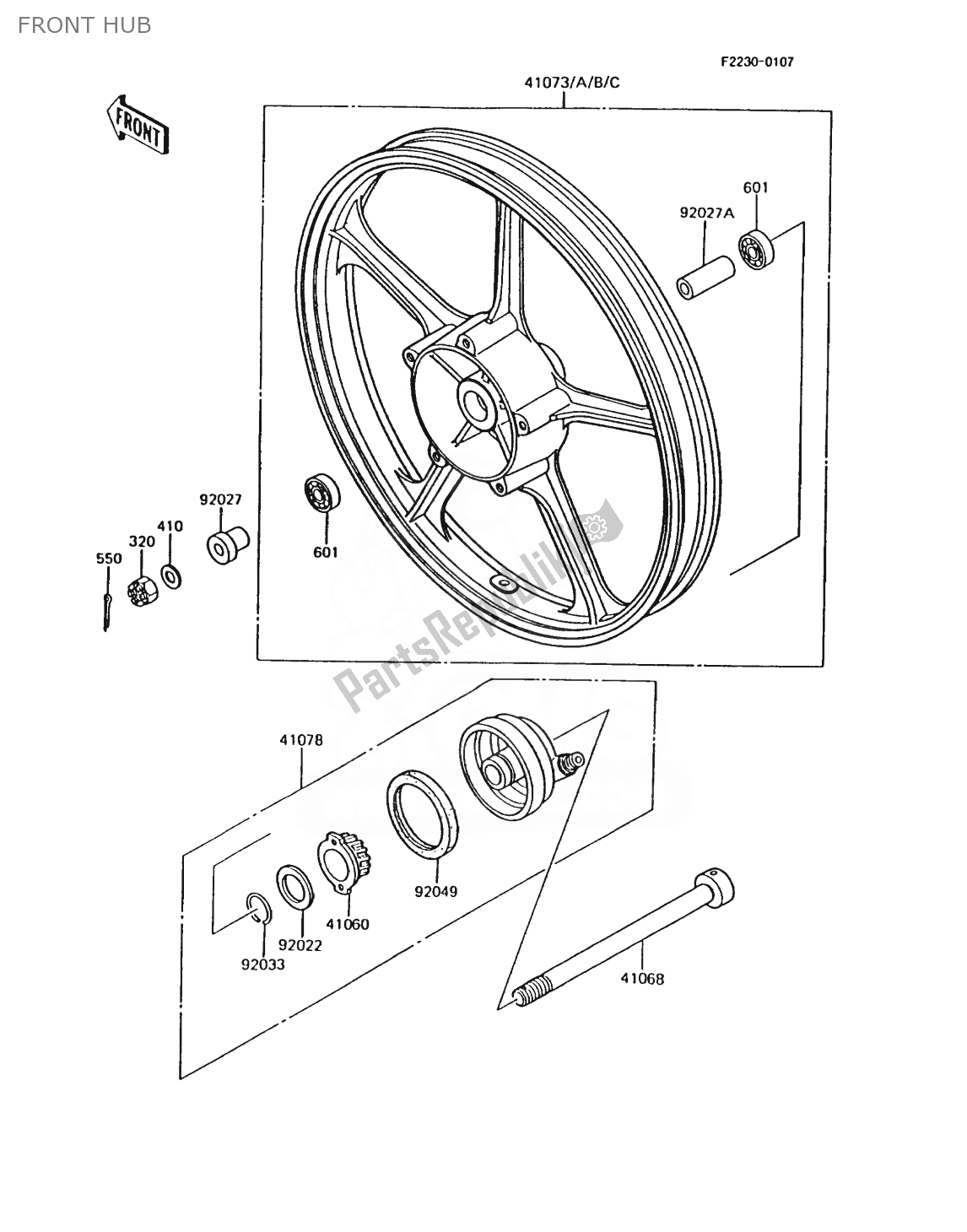 FRONT HUB

F2230-0107

41073/A/B/C

FRONT

601

92027A

92027

410

320

550

601

PartsRepublik

41078

92049

41060

92022

92033

41068