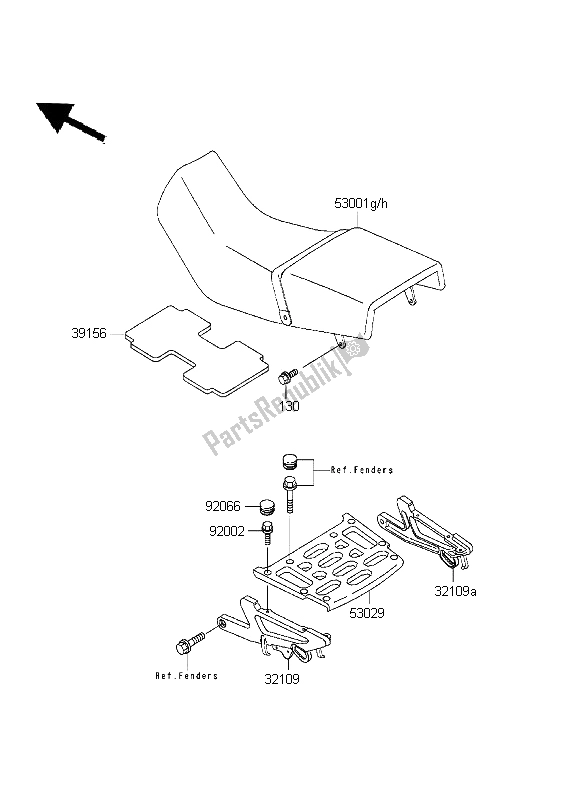 53001g/h

39156

130

PartsRepublik

Ref.Fenders

92066

92002

32109a

53029

Ref.Fenders

32109