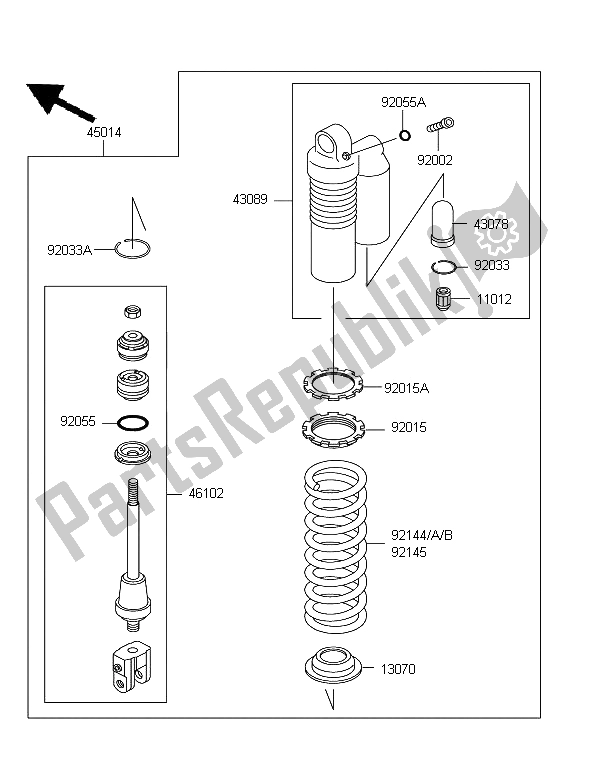 45014

92055A

92002

43089

43078

92033A

92033

11012

92015A

92055

92015

46102

92144/A/B
92145

13070

PartsRepublik